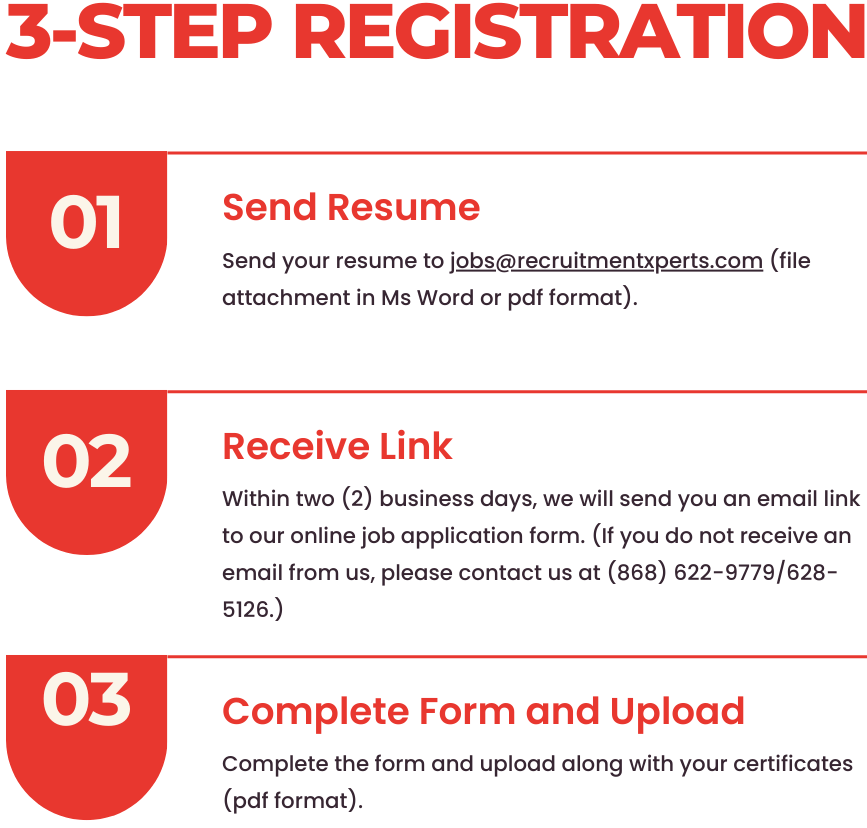 3-STEP REGISTRATION

01

Send Resume

Send your resume to jobs@recruitmentxperts.com (file attachment in Ms Word or pdf format).

02

Receive Link

Within two (2) business days, we will send you an email link to our online job application form. (If you do not receive an email from us, please contact us at (868) 622-9779/628-5126.)

03

Complete Form and Upload

Complete the form and upload along with your certificates (pdf format).